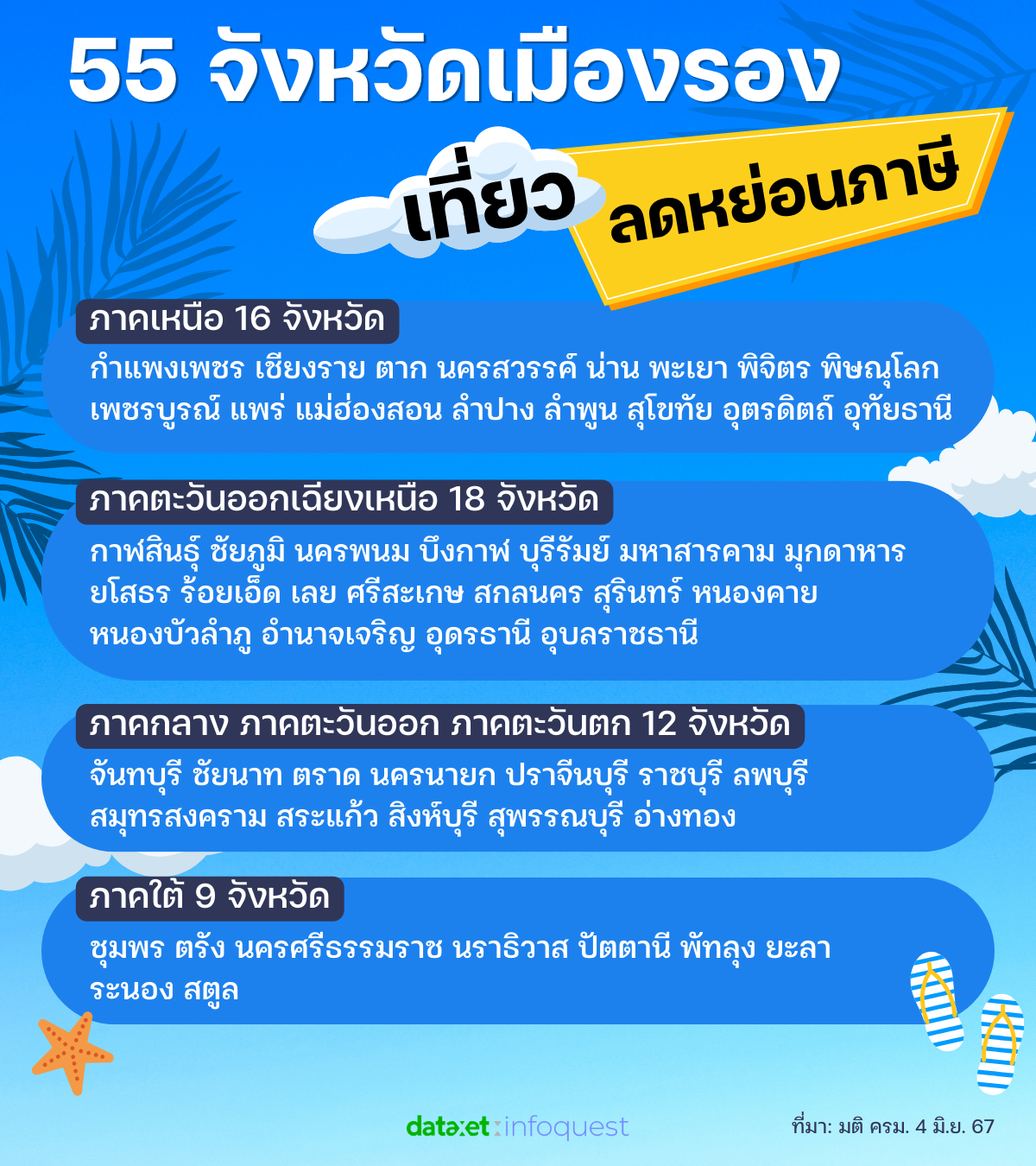 55 จังหวัดเมืองรอง

เที่ยว ลดหย่อนภาษี

ภาคเหนือ 16 จังหวัด

กำแพงเพชร เชียงราย ตาก นครสวรรค์ น่าน พะเยา พิจิตร พิษณุโลก เพชรบูรณ์ แพร่ แม่ฮ่องสอน ลำปาง ลำพูน สุโขทัย อุตรดิตถ์ อุทัยธานี

ภาคตะวันออกเฉียงเหนือ 18 จังหวัด

กาฬสินธุ์ ชัยภูมิ นครพนม บึงกาฬ บุรีรัมย์ มหาสารคาม มุกดาหาร ยโสธร ร้อยเอ็ด เลย ศรีสะเกษ สกลนคร สุรินทร์ หนองคาย หนองบัวลำภู อำนาจเจริญ อุดรธานี อุบลราชธานี

ภาคกลาง ภาคตะวันออก ภาคตะวันตก 12 จังหวัด

จันทบุรี ชัยนาท ตราด นครนายก ปราจีนบุรี ราชบุรี ลพบุรี สมุทรสงคราม สระแก้ว สิงห์บุรี สุพรรณบุรี อ่างทอง

ภาคใต้ 9 จังหวัด

ชุมพร ตรัง นครศรีธรรมราช นราธิวาส ปัตตานี พัทลุง ยะลา ระนอง สตูล

dataxet:infoquest

ที่มา: มติ ครม. 4 มิ.ย. 67