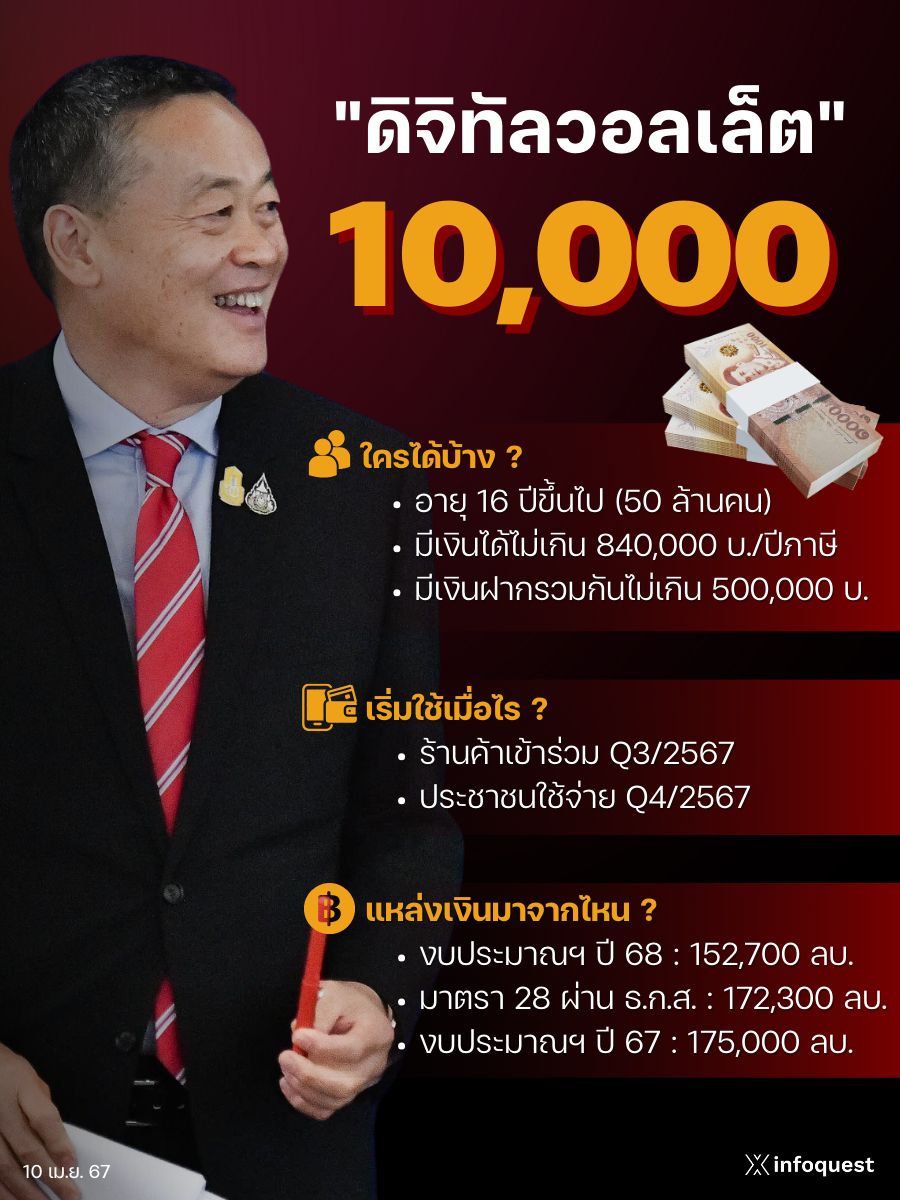 "ดิจิทัลวอลเล็ต"

10,000

ใครได้บ้าง ?

• อายุ 16 ปีขึ้นไป (50 ล้านคน)
• มีเงินได้ไม่เกิน 840,000 บ./ปีภาษี
• มีเงินฝากรวมกันไม่เกิน 500,000 บ.

เริ่มใช้เมื่อไร ?

• ร้านค้าเข้าร่วม Q3/2567
• ประชาชนใช้จ่าย Q4/2567

แหล่งเงินมาจากไหน ?

• งบประมาณฯ ปี 68 : 152,700 ลบ.
• มาตรา 28 ผ่าน ธ.ก.ส. : 172,300 ลบ.
• งบประมาณฯ ปี 67 : 175,000 ลบ.

10 เม.ย. 67

infoquest